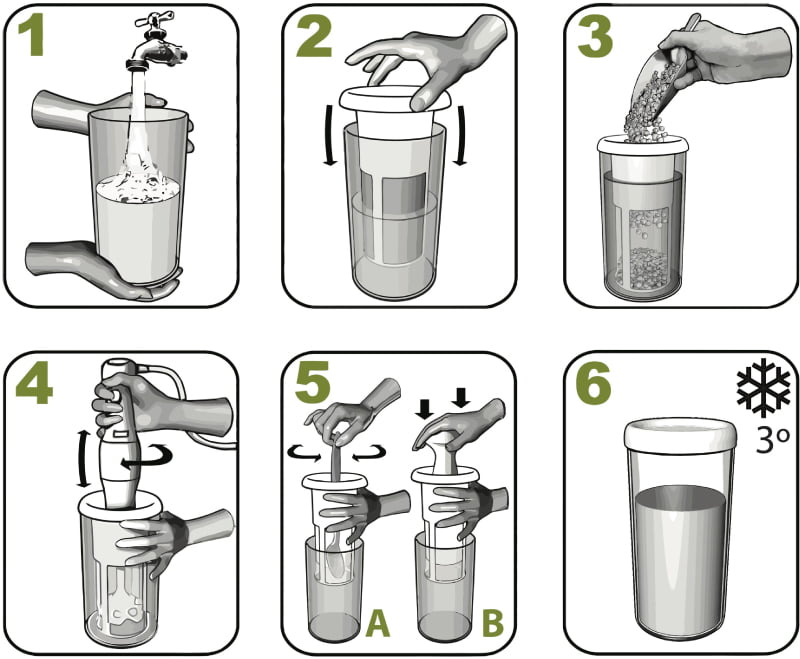 1

2

3

4

5

A

B

6

3º