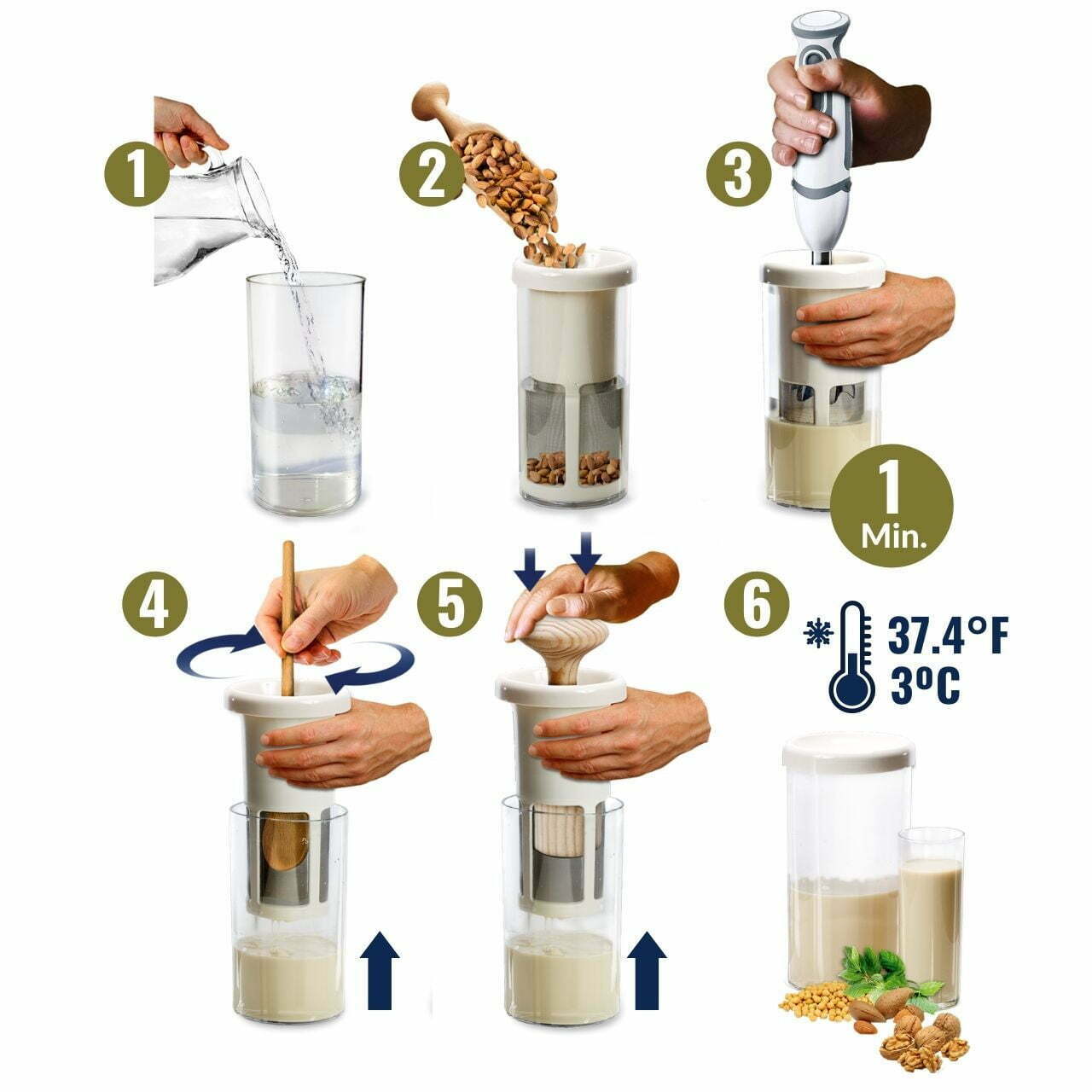 1

2

3

1 Min.

4

5

6

37.4°F
3ºC